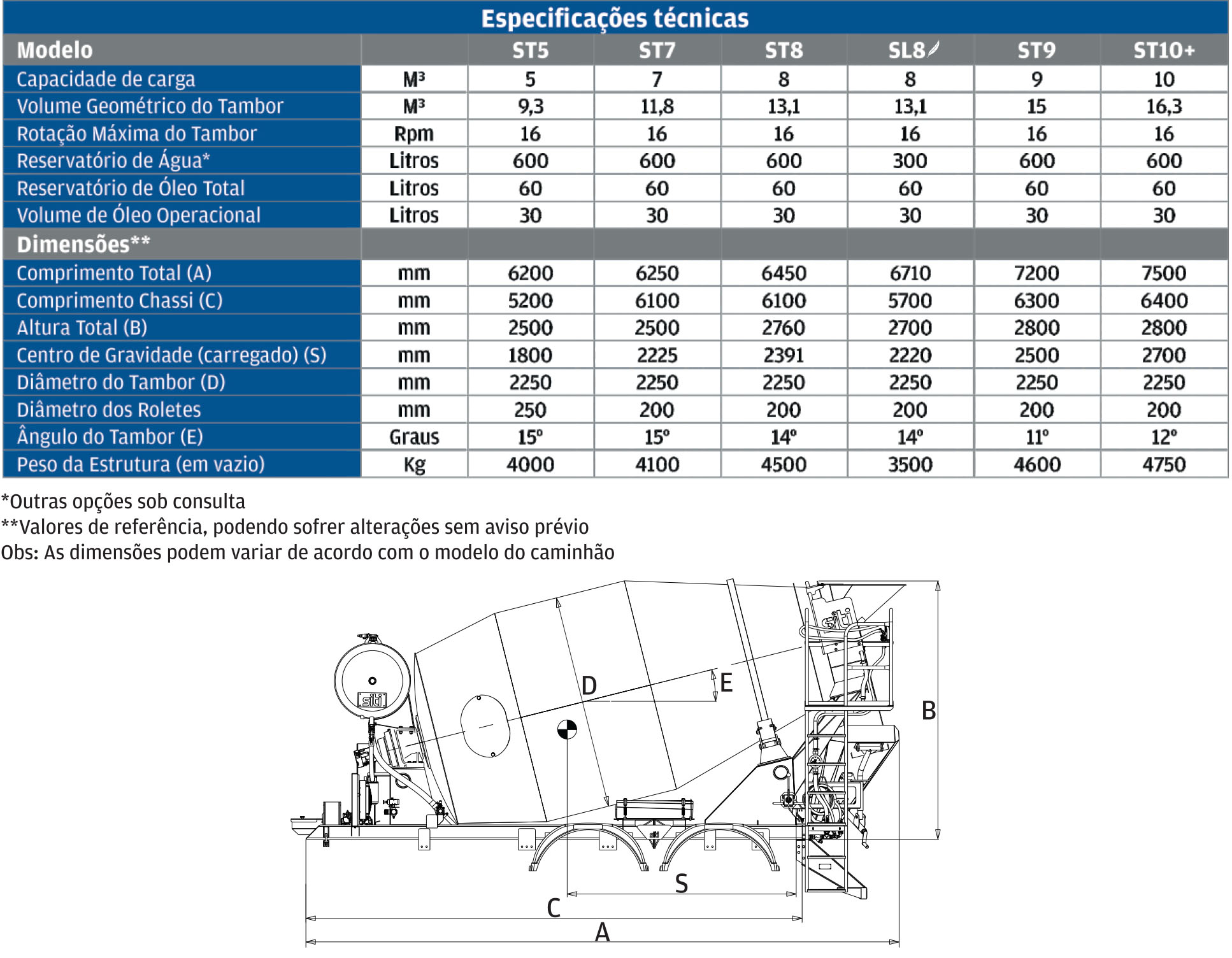 Especificações técnicas

| Modelo | | ST5 | ST7 | ST8 | SL8 | ST9 | ST10+ |
|---|---|---|---|---|---|---|---|
| Capacidade de carga | M³ | 5 | 7 | 8 | 8 | 9 | 10 |
| Volume Geométrico do Tambor | M³ | 9,3 | 11,8 | 13,1 | 13,1 | 15 | 16,3 |
| Rotação Máxima do Tambor | Rpm | 16 | 16 | 16 | 16 | 16 | 16 |
| Reservatório de Água* | Litros | 600 | 600 | 600 | 300 | 600 | 600 |
| Reservatório de Óleo Total | Litros | 60 | 60 | 60 | 60 | 60 | 60 |
| Volume de Óleo Operacional | Litros | 30 | 30 | 30 | 30 | 30 | 30 |
| Dimensões** | | | | | | | |
| Comprimento Total (A) | mm | 6200 | 6250 | 6450 | 6710 | 7200 | 7500 |
| Comprimento Chassi (C) | mm | 5200 | 6100 | 6100 | 5700 | 6300 | 6400 |
| Altura Total (B) | mm | 2500 | 2500 | 2760 | 2700 | 2800 | 2800 |
| Centro de Gravidade (carregado) (S) | mm | 1800 | 2225 | 2391 | 2220 | 2500 | 2700 |
| Diâmetro do Tambor (D) | mm | 2250 | 2250 | 2250 | 2250 | 2250 | 2250 |
| Diâmetro dos Roletes | mm | 250 | 200 | 200 | 200 | 200 | 200 |
| Ângulo do Tambor (E) | Graus | 15º | 15º | 14º | 14º | 11º | 12º |
| Peso da Estrutura (em vazio) | Kg | 4000 | 4100 | 4500 | 3500 | 4600 | 4750 |

*Outras opções sob consulta
**Valores de referência, podendo sofrer alterações sem aviso prévio
Obs: As dimensões podem variar de acordo com o modelo do caminhão

siti
siti
D
E
B
S
C
A